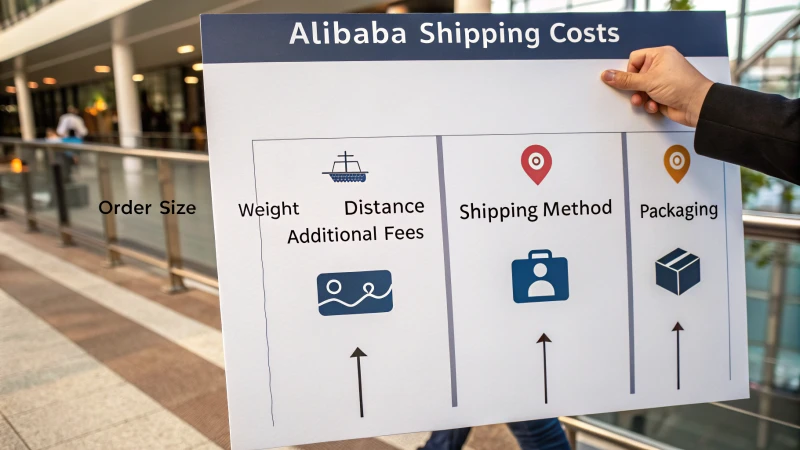 Alibaba Shipping Costs

Order Size

Weight Distance
Additional Fees

Shipping Method

Packaging