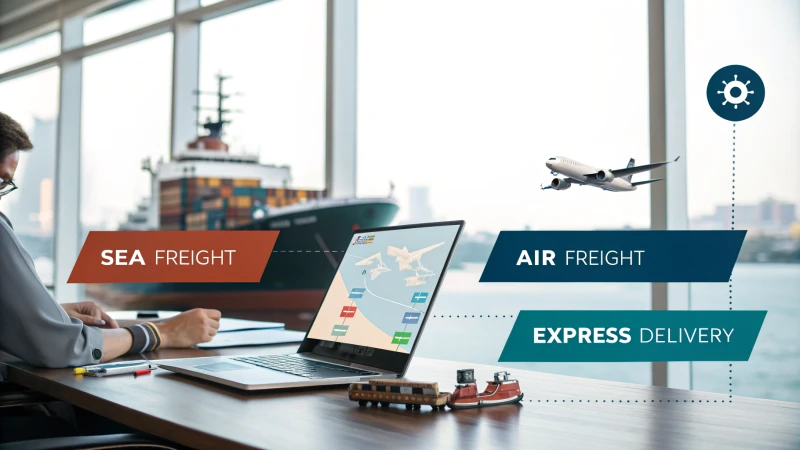 SEA FREIGHT

AIR FREIGHT

EXPRESS DELIVERY