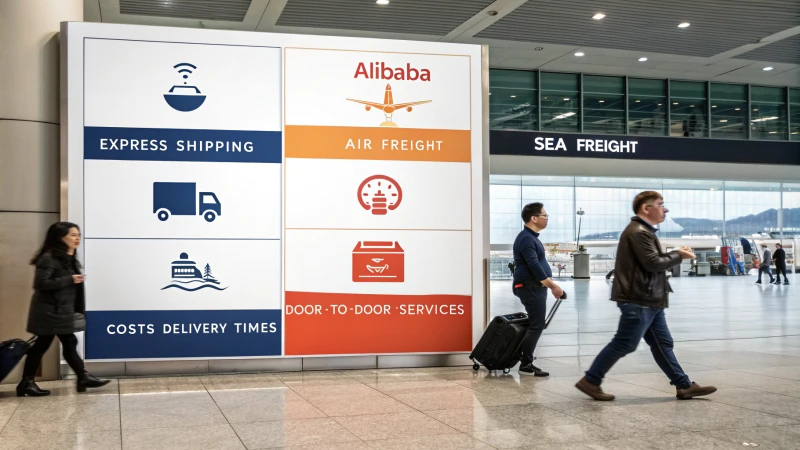 EXPRESS SHIPPING

COSTS DELIVERY TIMES

Alibaba

AIR FREIGHT

DOOR-TO-DOOR SERVICES

SEA FREIGHT